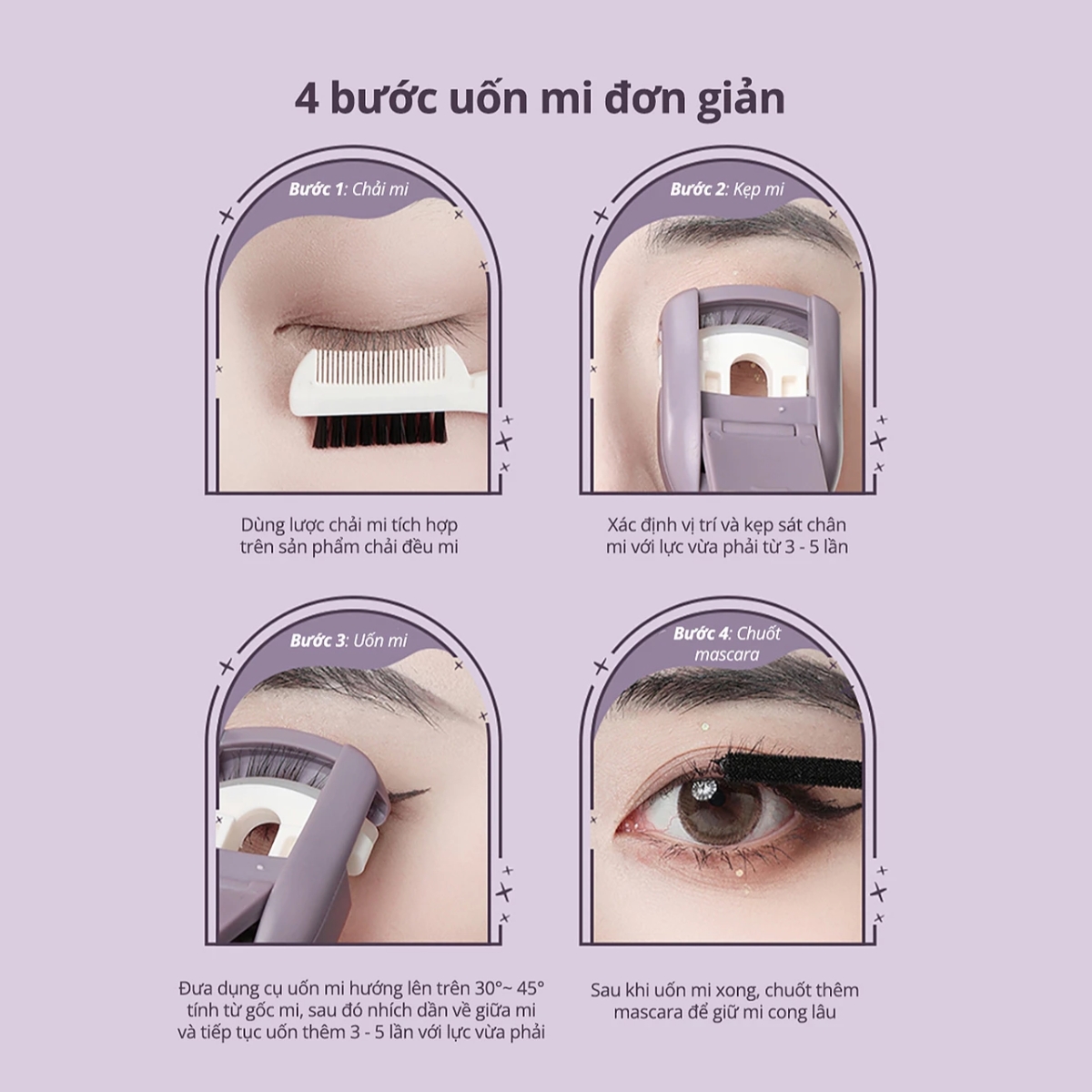 4 bước uốn mi đơn giản

Bước 1: Chải mi

Dùng lược chải mi tích hợp trên sản phẩm chải đều mi

Bước 2: Kẹp mi

Xác định vị trí và kẹp sát chân mi với lực vừa phải từ 3 - 5 lần

Bước 3: Uốn mi

Đưa dụng cụ uốn mi hướng lên trên 30°~ 45° tính từ gốc mi, sau đó nhích dần về giữa mi và tiếp tục uốn thêm 3 - 5 lần với lực vừa phải

Bước 4: Chuốt mascara

Sau khi uốn mi xong, chuốt thêm mascara để giữ mi cong lâu